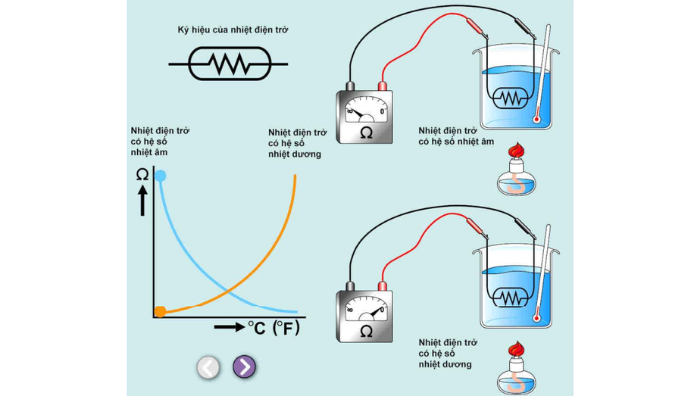 Ký hiệu của nhiệt điện trở

Nhiệt điện trở có hệ số nhiệt âm

Nhiệt điện trở có hệ số nhiệt dương

Ω

°C (°F)

∞ 0

Ω

Nhiệt điện trở có hệ số nhiệt âm

∞ 0

Ω

Nhiệt điện trở có hệ số nhiệt dương