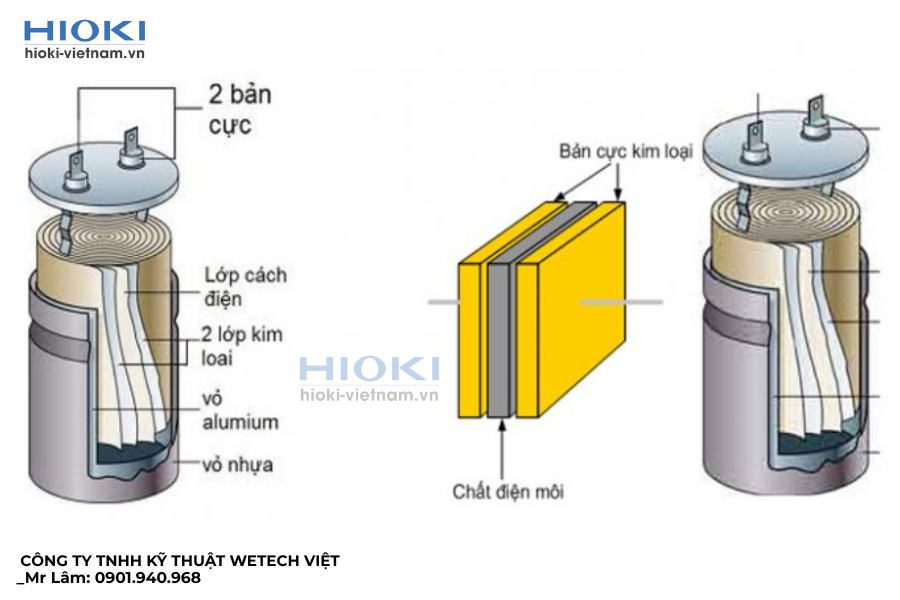 HIOKI
hioki-vietnam.vn

2 bản cực

Lớp cách điện

2 lớp kim loại

vỏ alumium

vỏ nhựa

Bản cực kim loại

HIOKI
hioki-vietnam.vn

Chất điện môi

CÔNG TY TNHH KỸ THUẬT WETECH VIỆT
_Mr Lâm: 0901.940.968