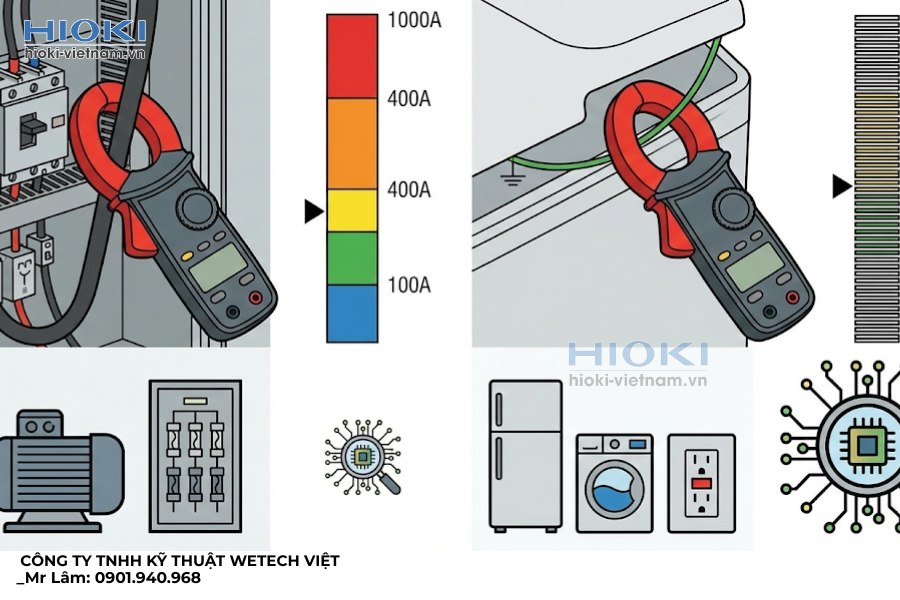 HIOKI
hioki-vietnam.vn

1000A
400A
400A
100A

HIOKI
hioki-vietnam.vn

CÔNG TY TNHH KỸ THUẬT WETECH VIỆT
_Mr Lâm: 0901.940.968