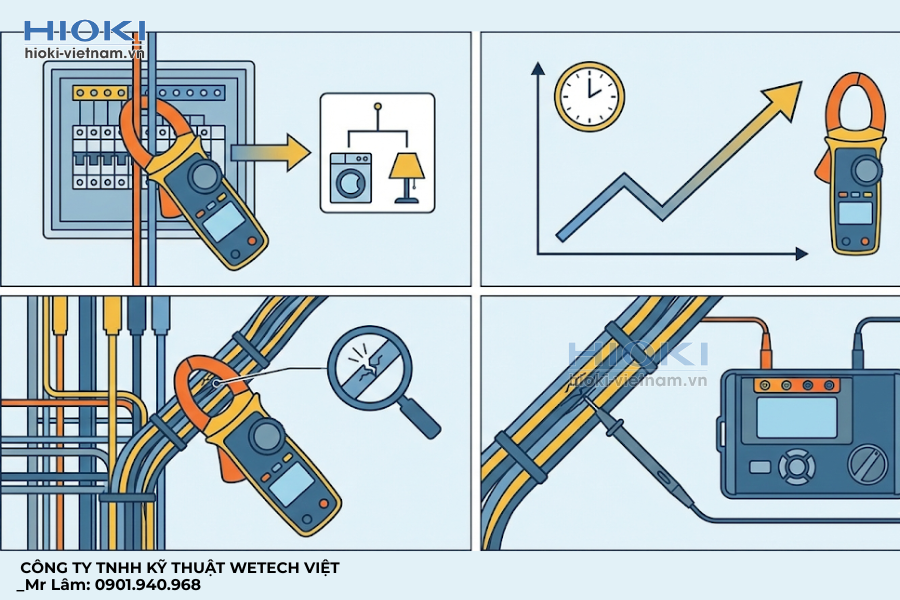 HIOKI
hioki-vietnam.vn

HIOKI
hioki-vietnam.vn

CÔNG TY TNHH KỸ THUẬT WETECH VIỆT
_Mr Lâm: 0901.940.968